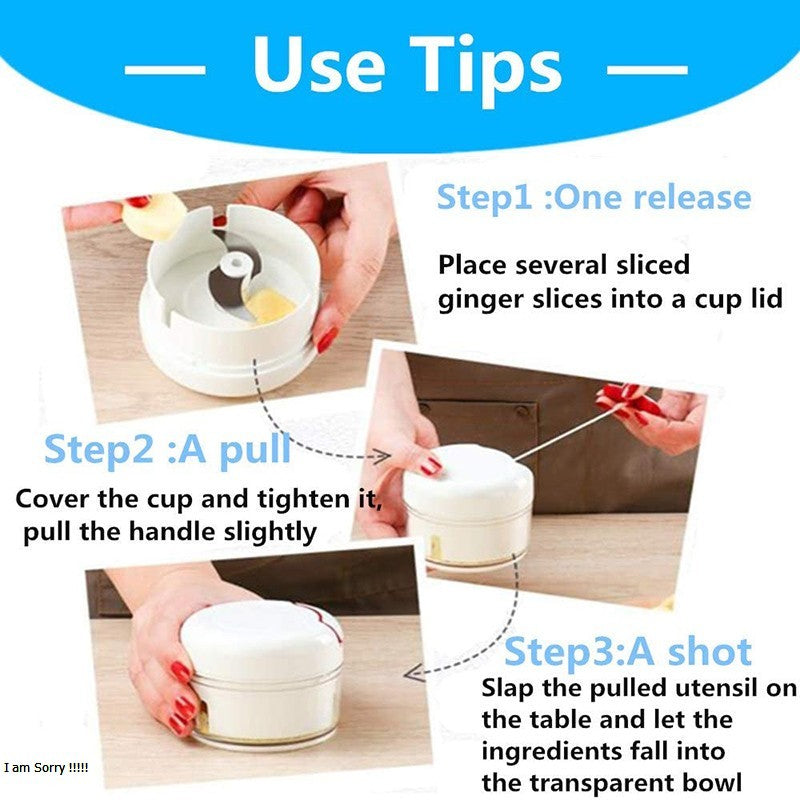 — Use Tips —

Step1 :One release

Place several sliced ginger slices into a cup lid

Step2 :A pull

Cover the cup and tighten it, pull the handle slightly

Step3:A shot

Slap the pulled utensil on the table and let the ingredients fall into the transparent bowl

I am Sorry !!!!!